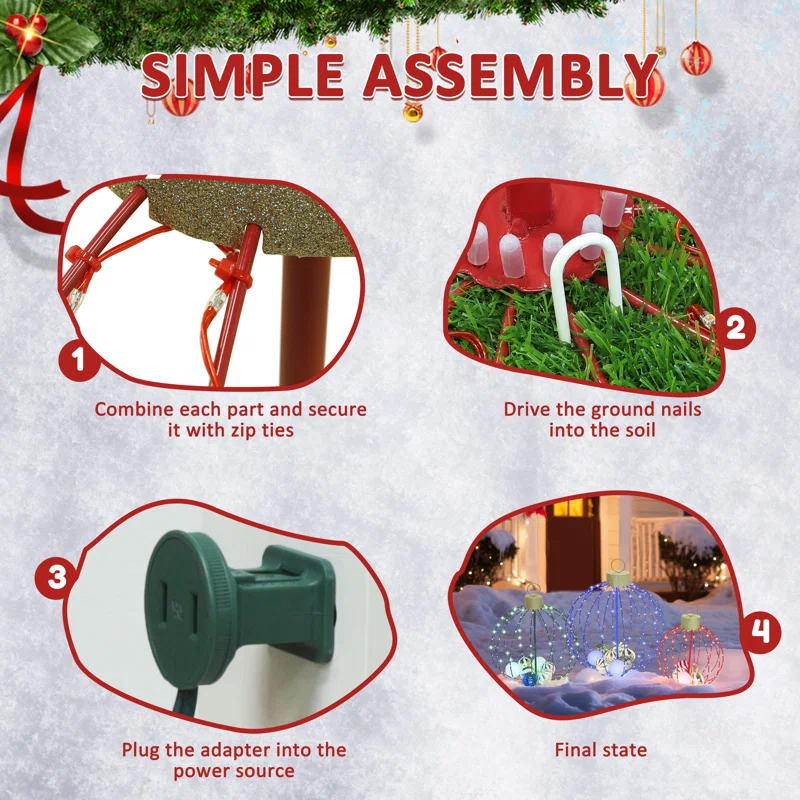 SIMPLE ASSEMBLY

1

Combine each part and secure it with zip ties

2

Drive the ground nails into the soil

3

Plug the adapter into the power source

4

Final state